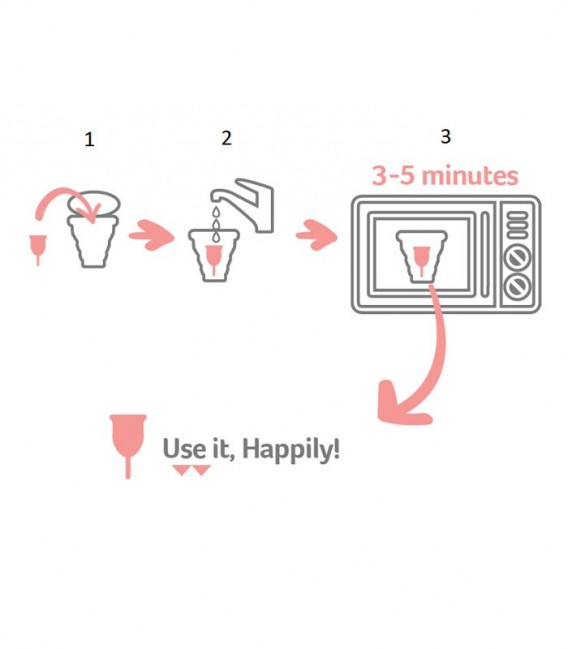 1

2

3

3-5 minutes

Use it, Happily!